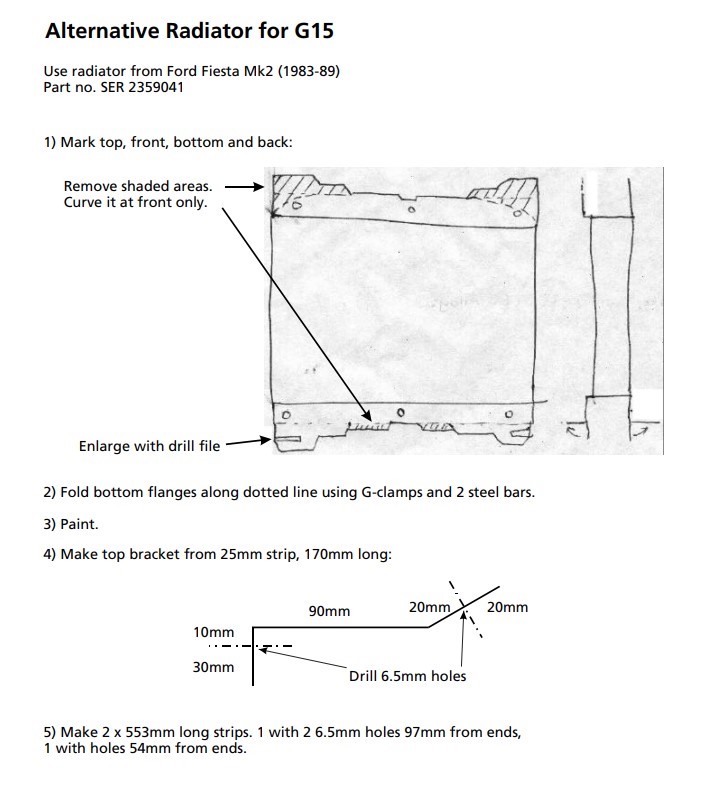 Alternative Radiator for G15

Use radiator from Ford Fiesta Mk2 (1983-89)
Part no. SER 2359041

1) Mark top, front, bottom and back:

Remove shaded areas.
Curve it at front only.

Enlarge with drill file

2) Fold bottom flanges along dotted line using G-clamps and 2 steel bars.

3) Paint.

4) Make top bracket from 25mm strip, 170mm long:

90mm
20mm
20mm
10mm
30mm
Drill 6.5mm holes

5) Make 2 x 553mm long strips. 1 with 2 6.5mm holes 97mm from ends, 1 with holes 54mm from ends.